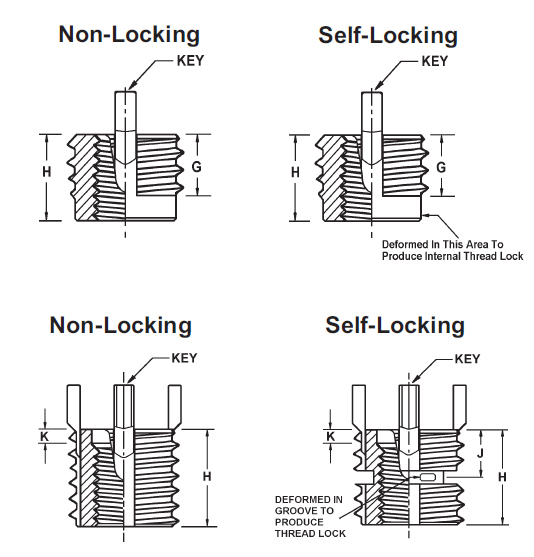 Non-Locking

KEY

H

G

Self-Locking

KEY

H

G

Deformed In This Area To Produce Internal Thread Lock

Non-Locking

KEY

K

H

Self-Locking

KEY

K

J

H

DEFORMED IN GROOVE TO PRODUCE THREAD LOCK